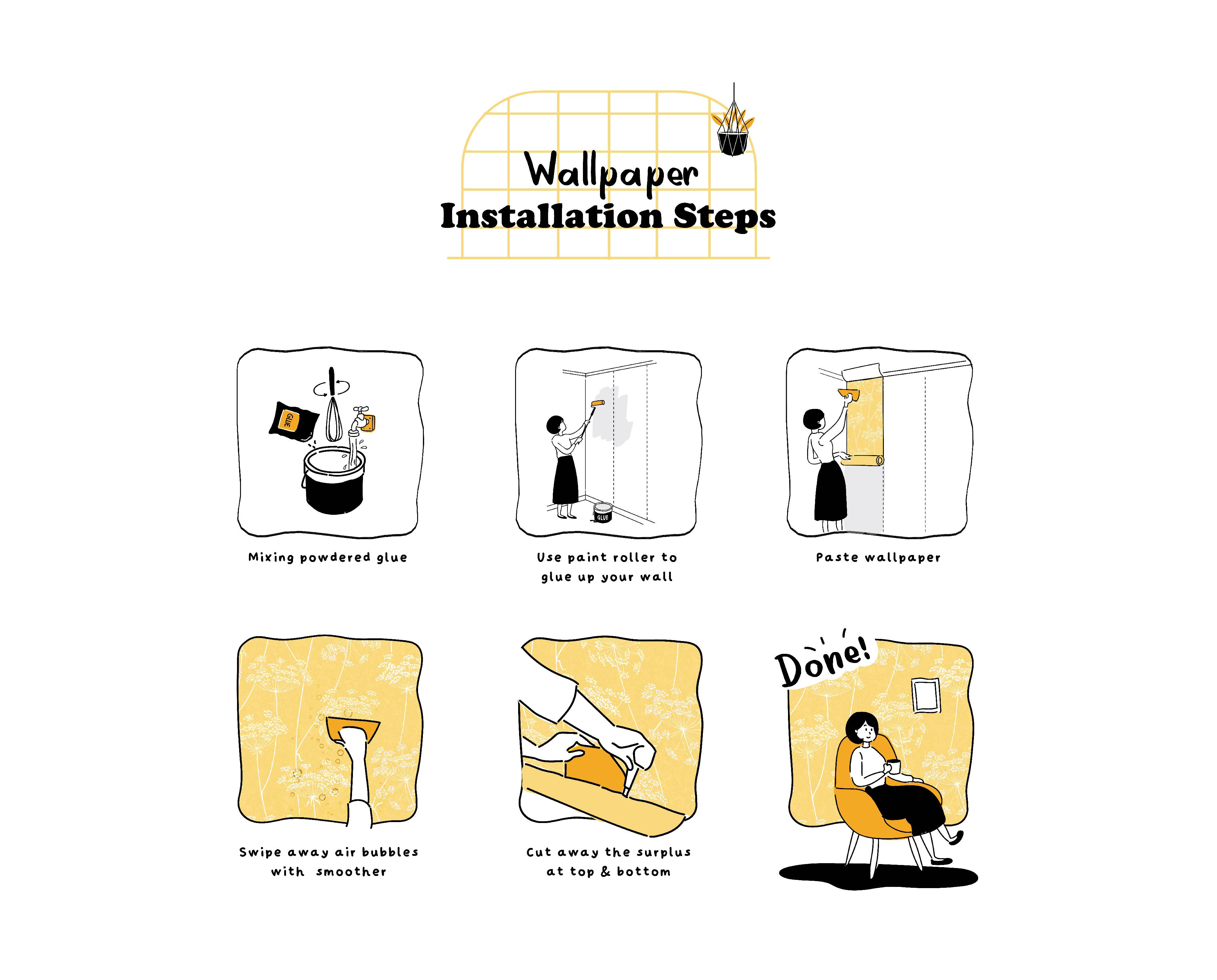 Wallpaper
Installation Steps

GLUE

Mixing powdered glue

GLUE

Use paint roller to glue up your wall

Paste wallpaper

Swipe away air bubbles with smoother

Cut away the surplus at top & bottom

Done!